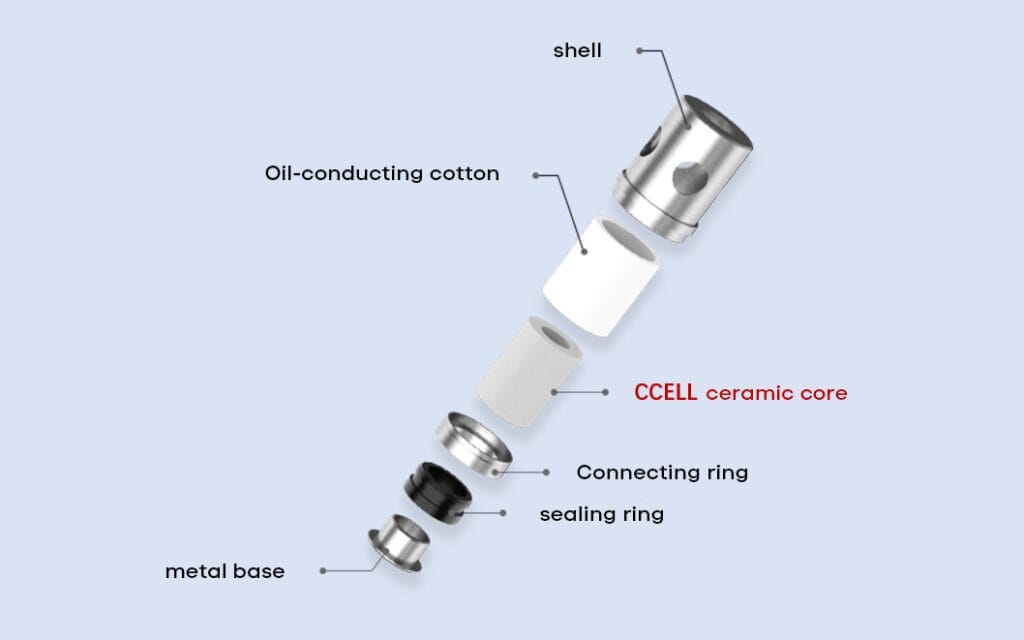 shell

Oil-conducting cotton

CCELL ceramic core

Connecting ring

sealing ring

metal base