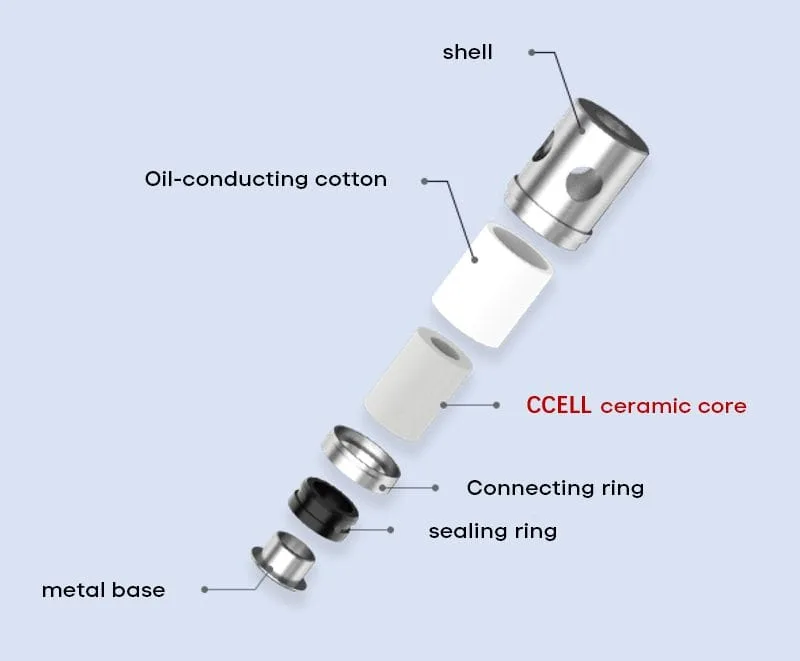 shell

Oil-conducting cotton

CCELL ceramic core

Connecting ring

sealing ring

metal base