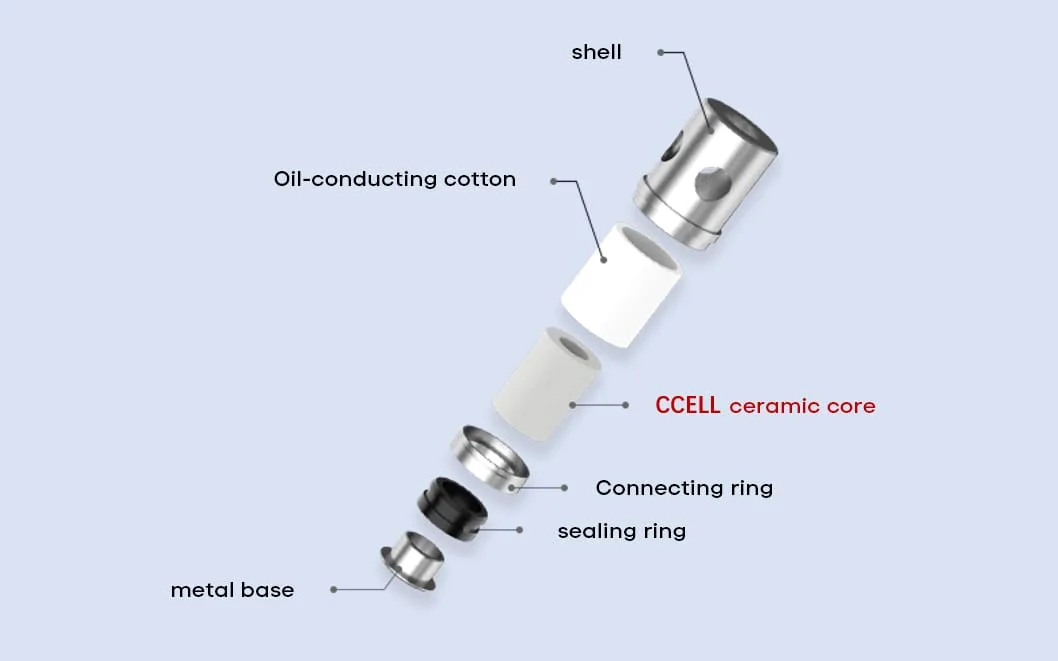 shell

Oil-conducting cotton

CCELL ceramic core

Connecting ring

sealing ring

metal base